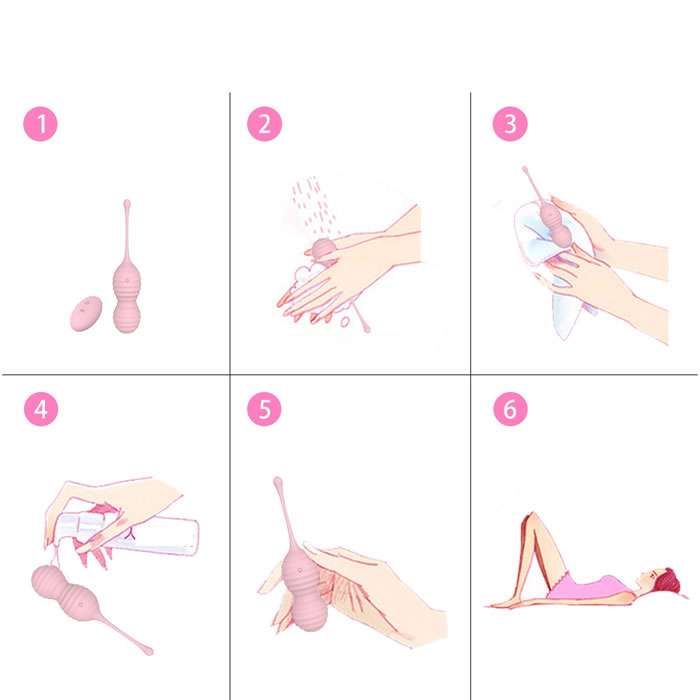 1

2

3

4

5

6